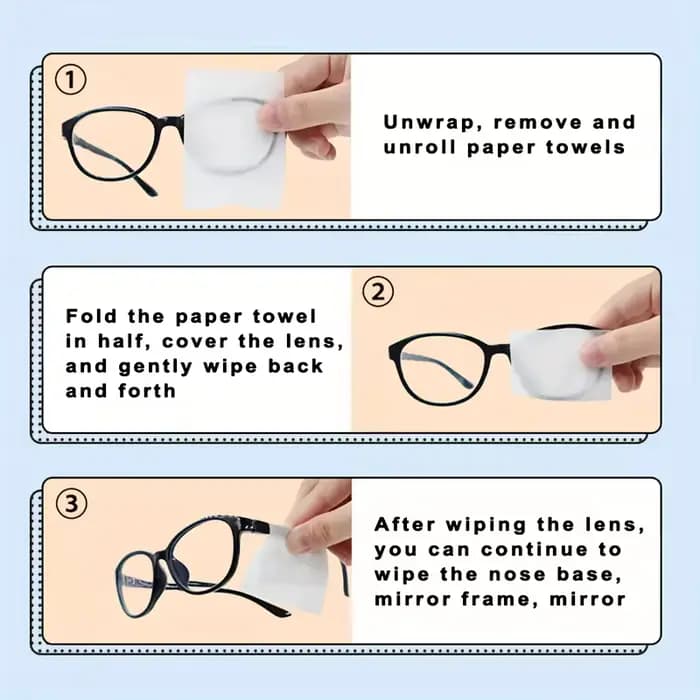 ①

Unwrap, remove and unroll paper towels

Fold the paper towel in half, cover the lens, and gently wipe back and forth

②

③

After wiping the lens, you can continue to wipe the nose base, mirror frame, mirror