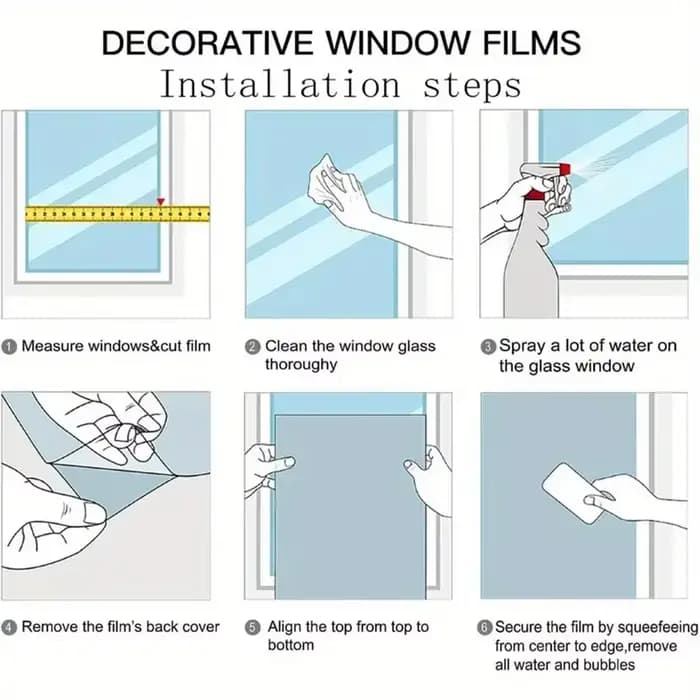 DECORATIVE WINDOW FILMS
Installation steps

① Measure windows&cut film

② Clean the window glass thoroughy

③ Spray a lot of water on the glass window

④ Remove the film's back cover

⑤ Align the top from top to bottom

⑥ Secure the film by squeefeeing from center to edge,remove all water and bubbles